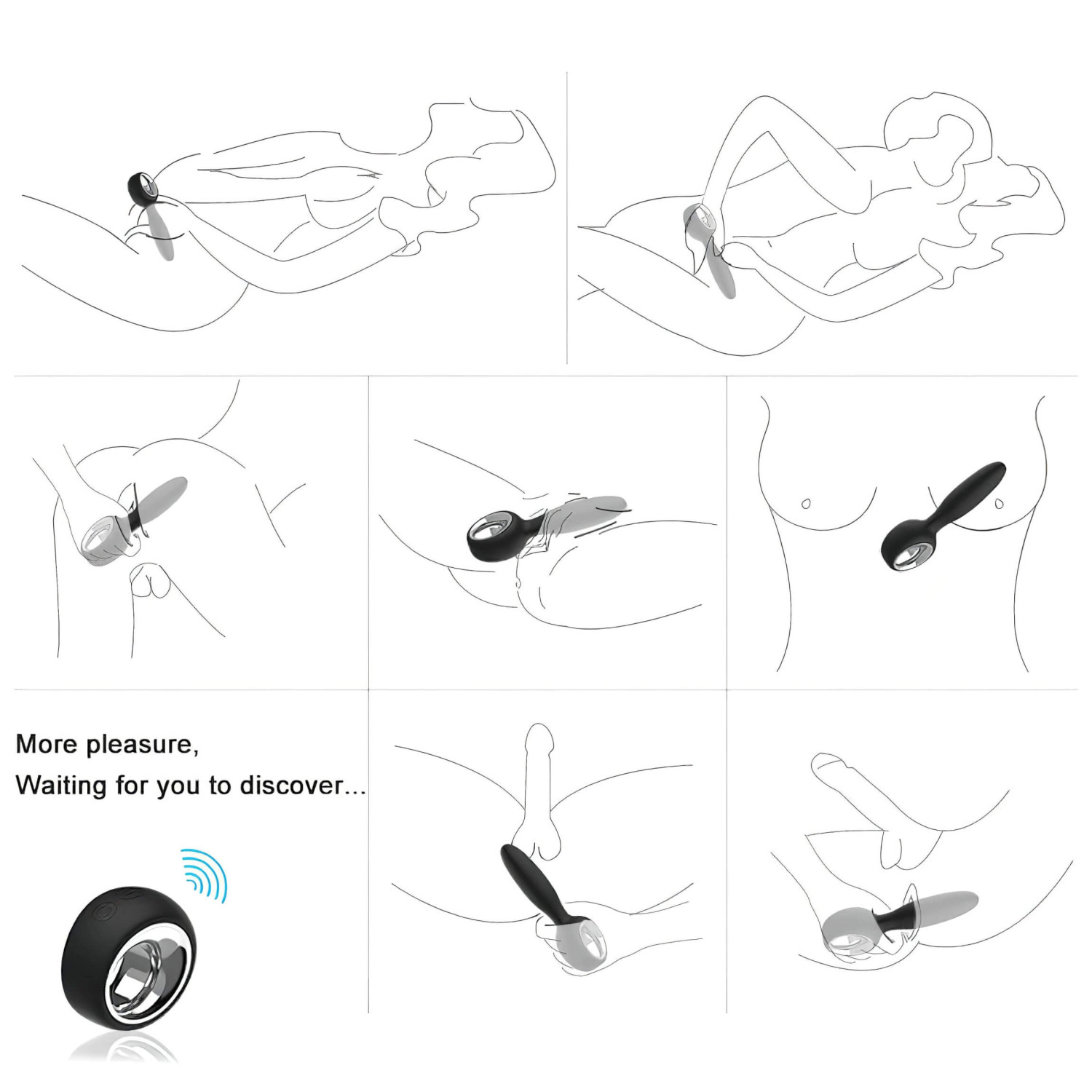 More pleasure,
Waiting for you to discover...